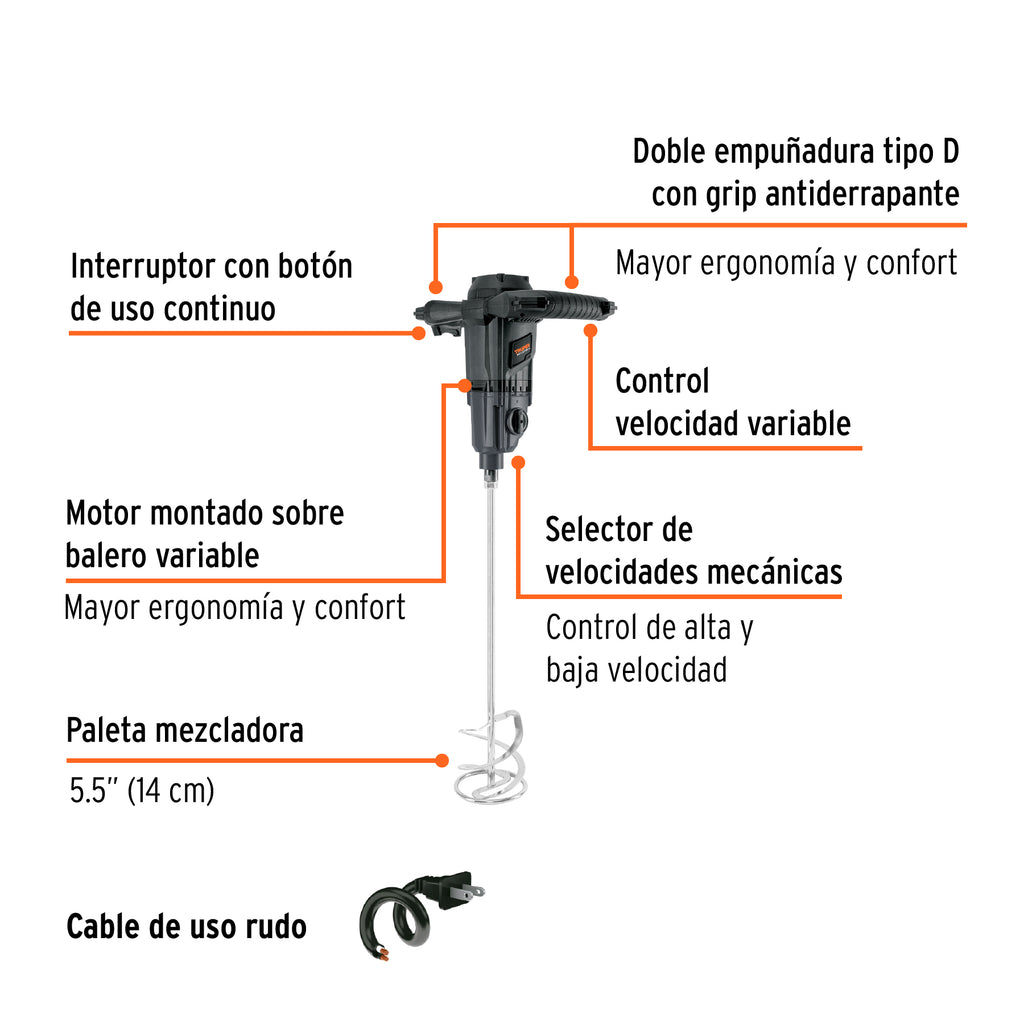 Doble empuñadura tipo D con grip antiderrapante

Mayor ergonomía y confort

Interruptor con botón de uso continuo

Control velocidad variable

Motor montado sobre balero variable

Mayor ergonomía y confort

Selector de velocidades mecánicas

Control de alta y baja velocidad

Paleta mezcladora

5.5" (14 cm)

Cable de uso rudo